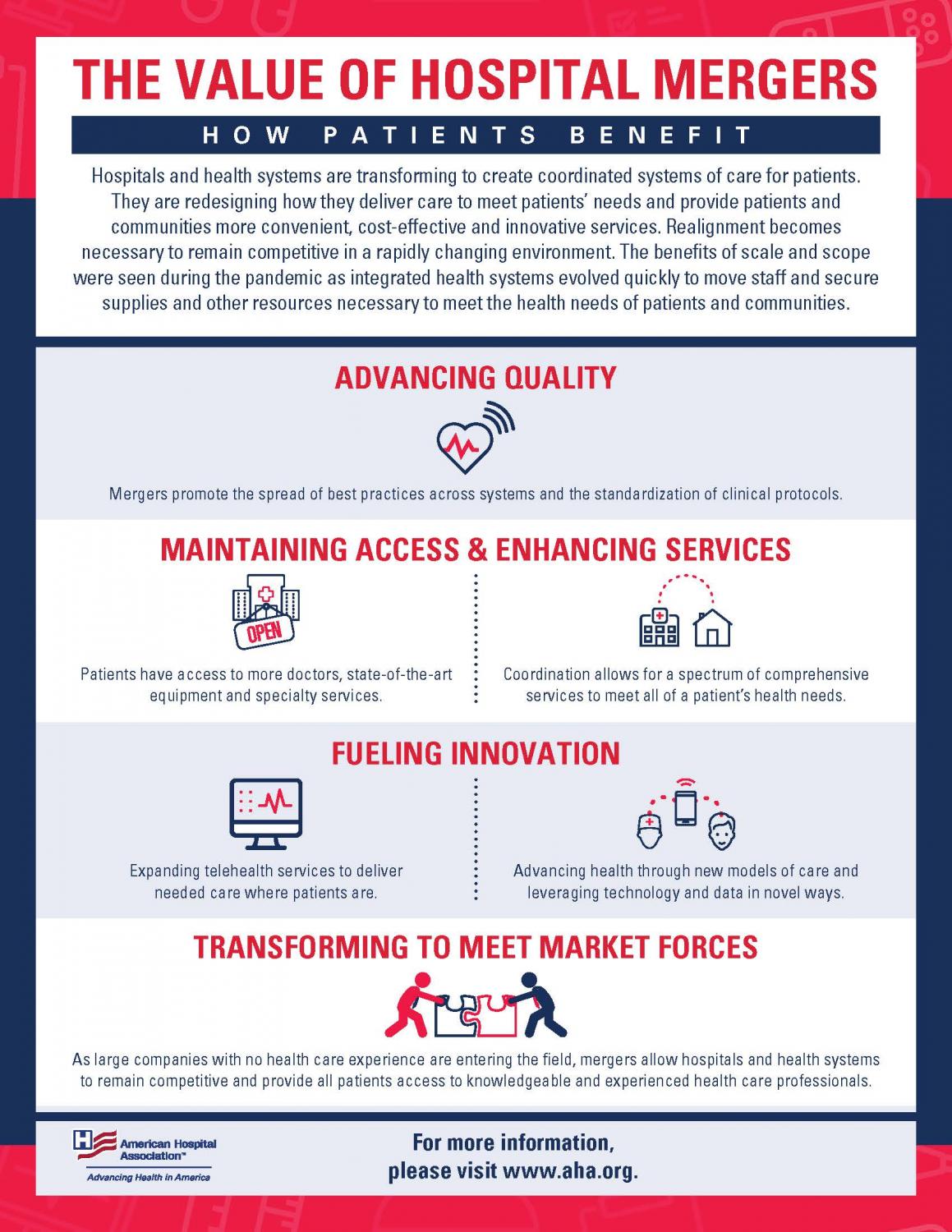 THE VALUE OF HOSPITAL MERGERS

HOW PATIENTS BENEFIT

Hospitals and health systems are transforming to create coordinated systems of care for patients. They are redesigning how they deliver care to meet patients' needs and provide patients and communities more convenient, cost-effective and innovative services. Realignment becomes necessary to remain competitive in a rapidly changing environment. The benefits of scale and scope were seen during the pandemic as integrated health systems evolved quickly to move staff and secure supplies and other resources necessary to meet the health needs of patients and communities.

ADVANCING QUALITY

Mergers promote the spread of best practices across systems and the standardization of clinical protocols.

MAINTAINING ACCESS & ENHANCING SERVICES

OPEN

Patients have access to more doctors, state-of-the-art equipment and specialty services.

Coordination allows for a spectrum of comprehensive services to meet all of a patient's health needs.

FUELING INNOVATION

Expanding telehealth services to deliver needed care where patients are.

Advancing health through new models of care and leveraging technology and data in novel ways.

TRANSFORMING TO MEET MARKET FORCES

As large companies with no health care experience are entering the field, mergers allow hospitals and health systems to remain competitive and provide all patients access to knowledgeable and experienced health care professionals.

American Hospital Association™
Advancing Health in America

For more information, please visit www.aha.org.